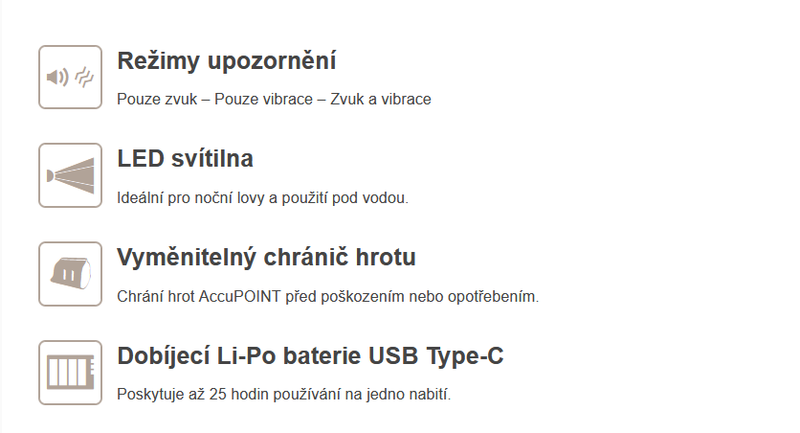 Režimy upozornění

Pouze zvuk – Pouze vibrace – Zvuk a vibrace

LED svítilna

Ideální pro noční lovy a použití pod vodou.

Vyměnitelný chránič hrotu

Chrání hrot AccuPOINT před poškozením nebo opotřebením.

Dobíjecí Li-Po baterie USB Type-C

Poskytuje až 25 hodin používání na jedno nabití.