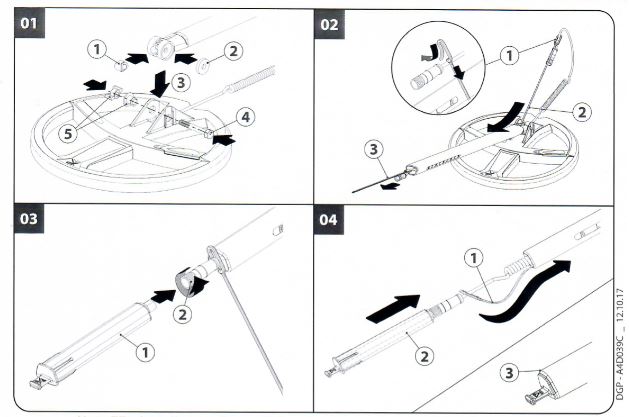 01

1

2

3

4

5

02

1

2

3

03

1

2

04

1

2

3

DGP - A4D039C _ 12.10.17